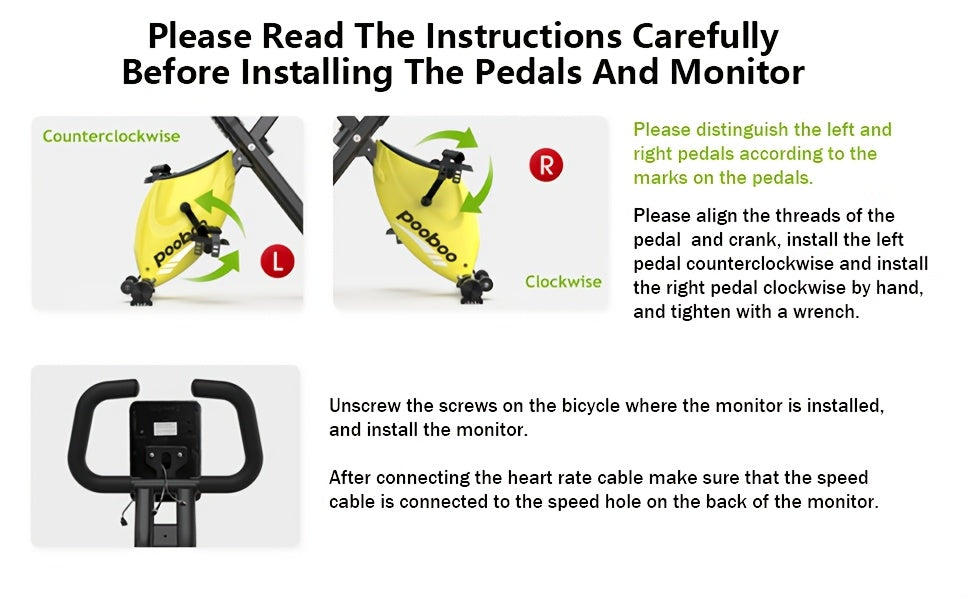 Please Read The Instructions Carefully Before Installing The Pedals And Monitor

Counterclockwise

pooboo

L

pooboo

R

Clockwise

Please distinguish the left and right pedals according to the marks on the pedals.

Please align the threads of the pedal and crank, install the left pedal counterclockwise and install the right pedal clockwise by hand, and tighten with a wrench.

Unscrew the screws on the bicycle where the monitor is installed, and install the monitor.

After connecting the heart rate cable make sure that the speed cable is connected to the speed hole on the back of the monitor.