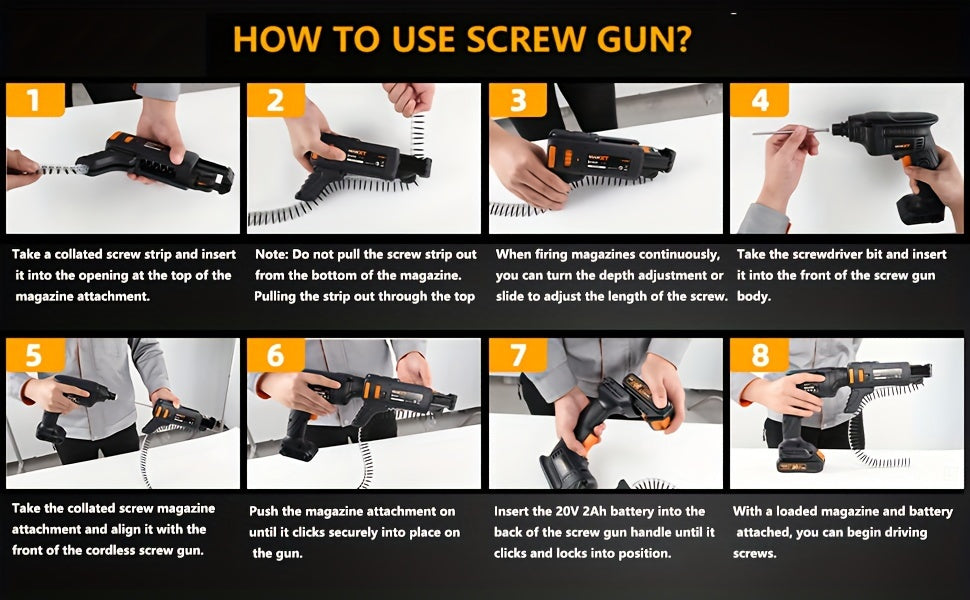 HOW TO USE SCREW GUN?

1

Take a collated screw strip and insert it into the opening at the top of the magazine attachment.

2

Note: Do not pull the screw strip out from the bottom of the magazine. Pulling the strip out through the top

3

When firing magazines continuously, you can turn the depth adjustment or slide to adjust the length of the screw.

4

Take the screwdriver bit and insert it into the front of the screw gun body.

5

Take the collated screw magazine attachment and align it with the front of the cordless screw gun.

6

Push the magazine attachment on until it clicks securely into place on the gun.

7

Insert the 20V 2Ah battery into the back of the screw gun handle until it clicks and locks into position.

8

With a loaded magazine and battery attached, you can begin driving screws.