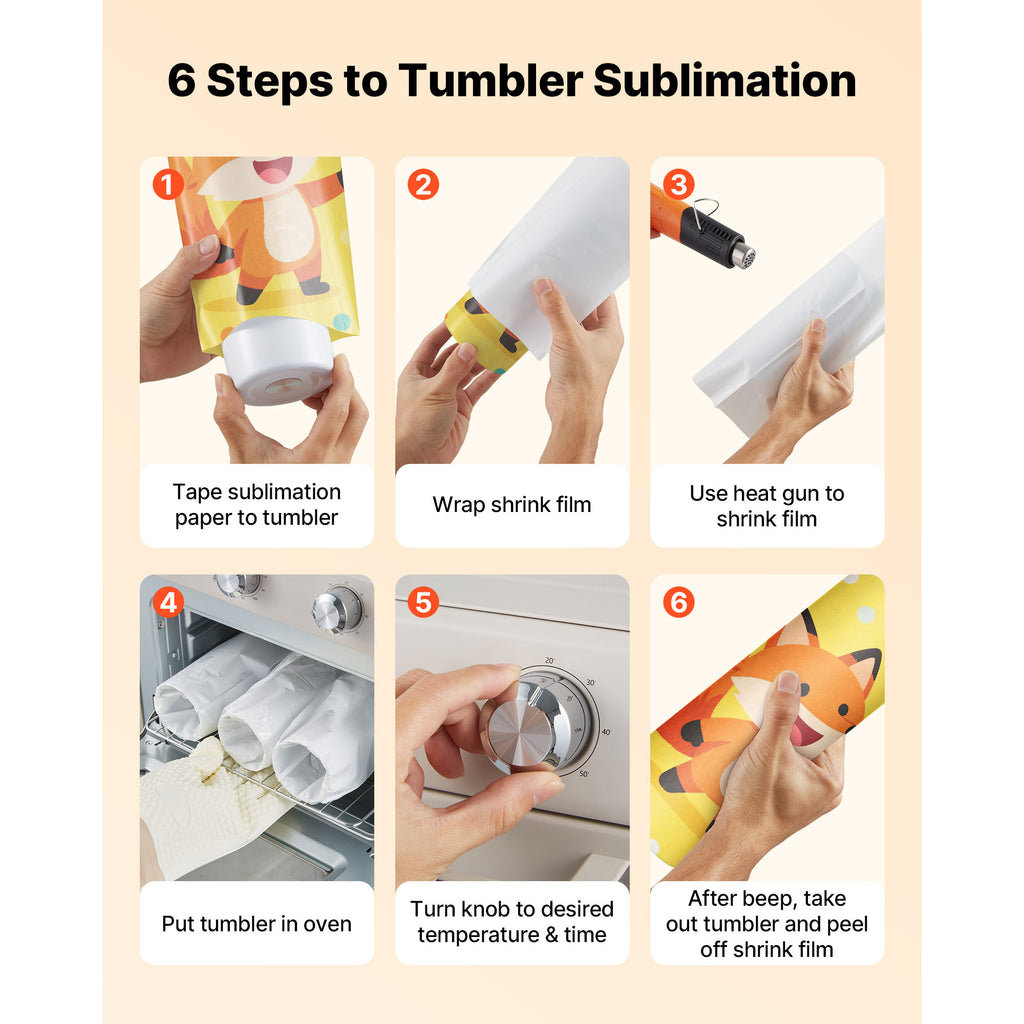 6 Steps to Tumbler Sublimation

1
Tape sublimation paper to tumbler

2
Wrap shrink film

3
Use heat gun to shrink film

4
Put tumbler in oven

5
20'
30'
40'
50'
Turn knob to desired temperature & time

6
After beep, take out tumbler and peel off shrink film