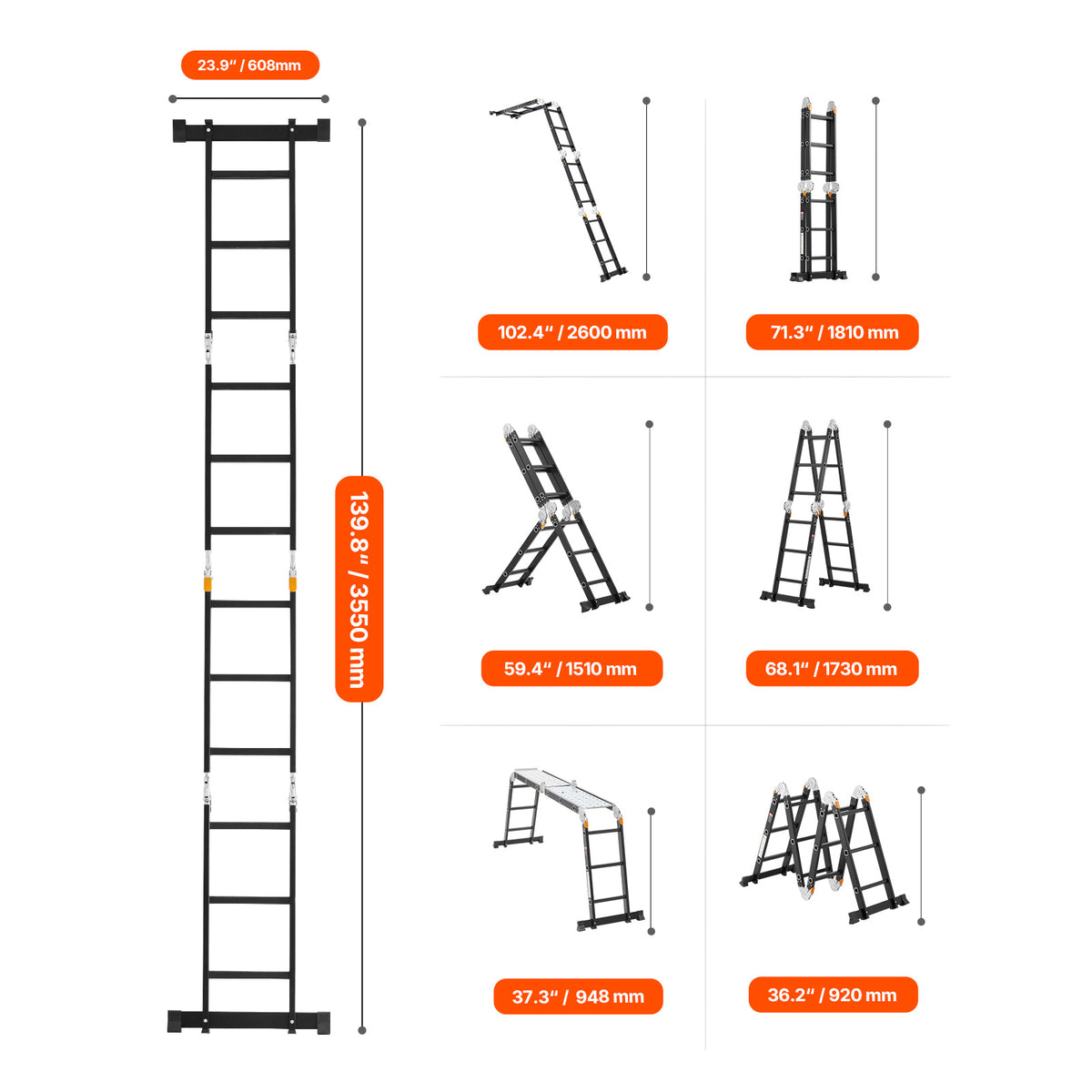 23.9" / 608mm

139.8" / 3550 mm

102.4" / 2600 mm

71.3" / 1810 mm

59.4" / 1510 mm

68.1" / 1730 mm

37.3" / 948 mm

36.2" / 920 mm