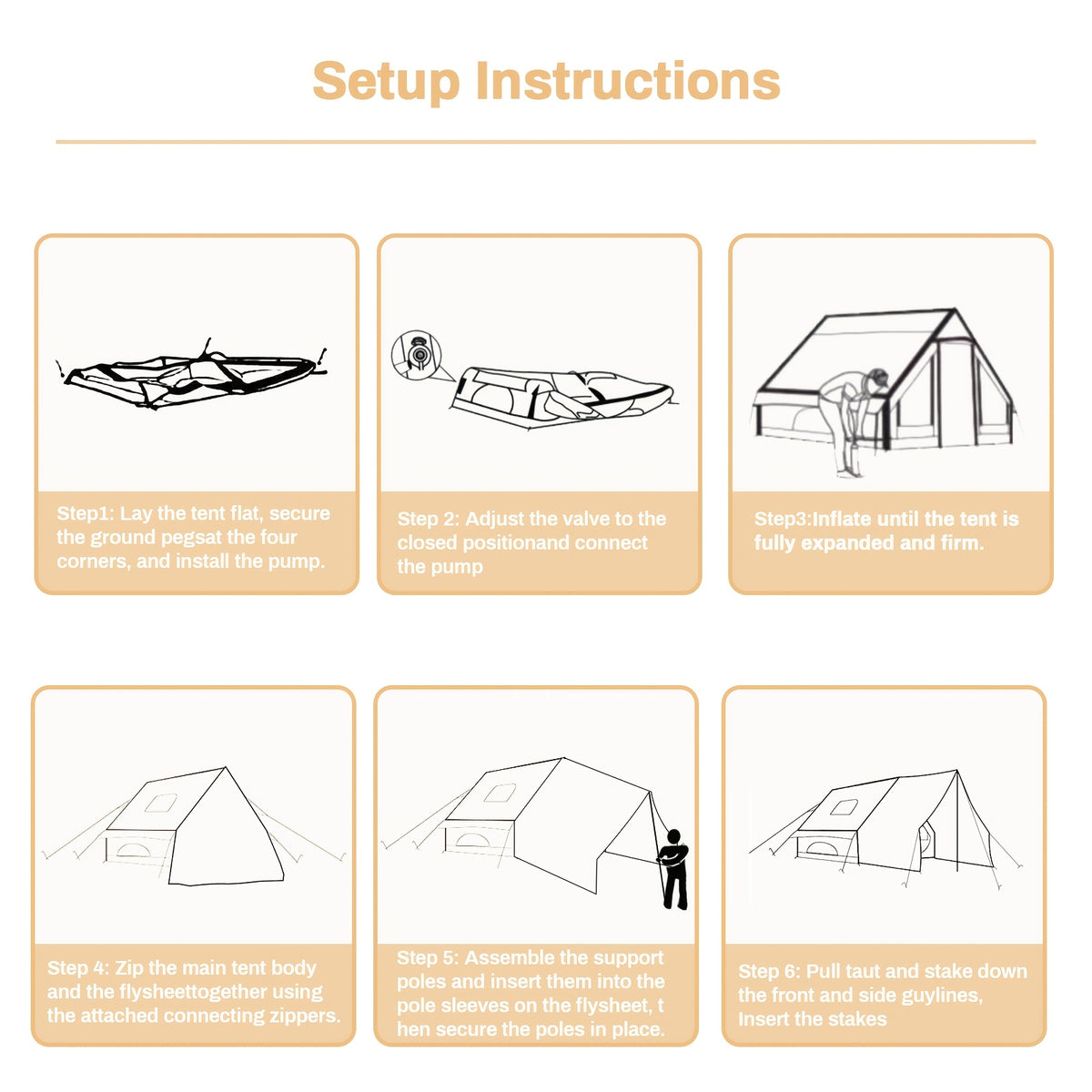 Setup Instructions

Step1: Lay the tent flat, secure the ground pegsat the four corners, and install the pump.

Step 2: Adjust the valve to the closed positionand connect the pump

Step3:Inflate until the tent is fully expanded and firm.

Step 4: Zip the main tent body and the flysheettogether using the attached connecting zippers.

Step 5: Assemble the support poles and insert them into the pole sleeves on the flysheet, t hen secure the poles in place.

Step 6: Pull taut and stake down the front and side guylines, Insert the stakes