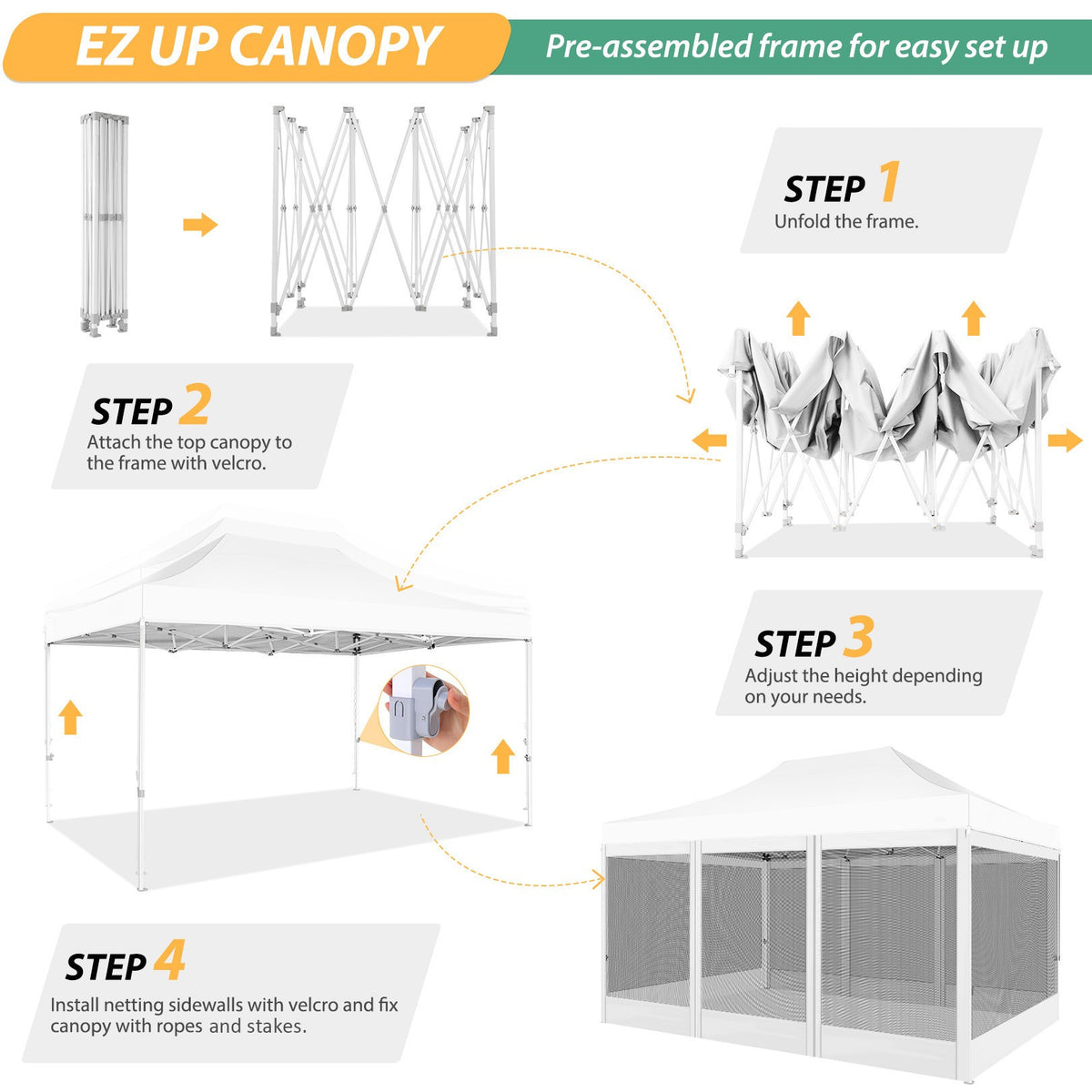 EZ UP CANOPY

Pre-assembled frame for easy set up

STEP 1
Unfold the frame.

STEP 2
Attach the top canopy to the frame with velcro.

STEP 3
Adjust the height depending on your needs.

STEP 4
Install netting sidewalls with velcro and fix canopy with ropes and stakes.