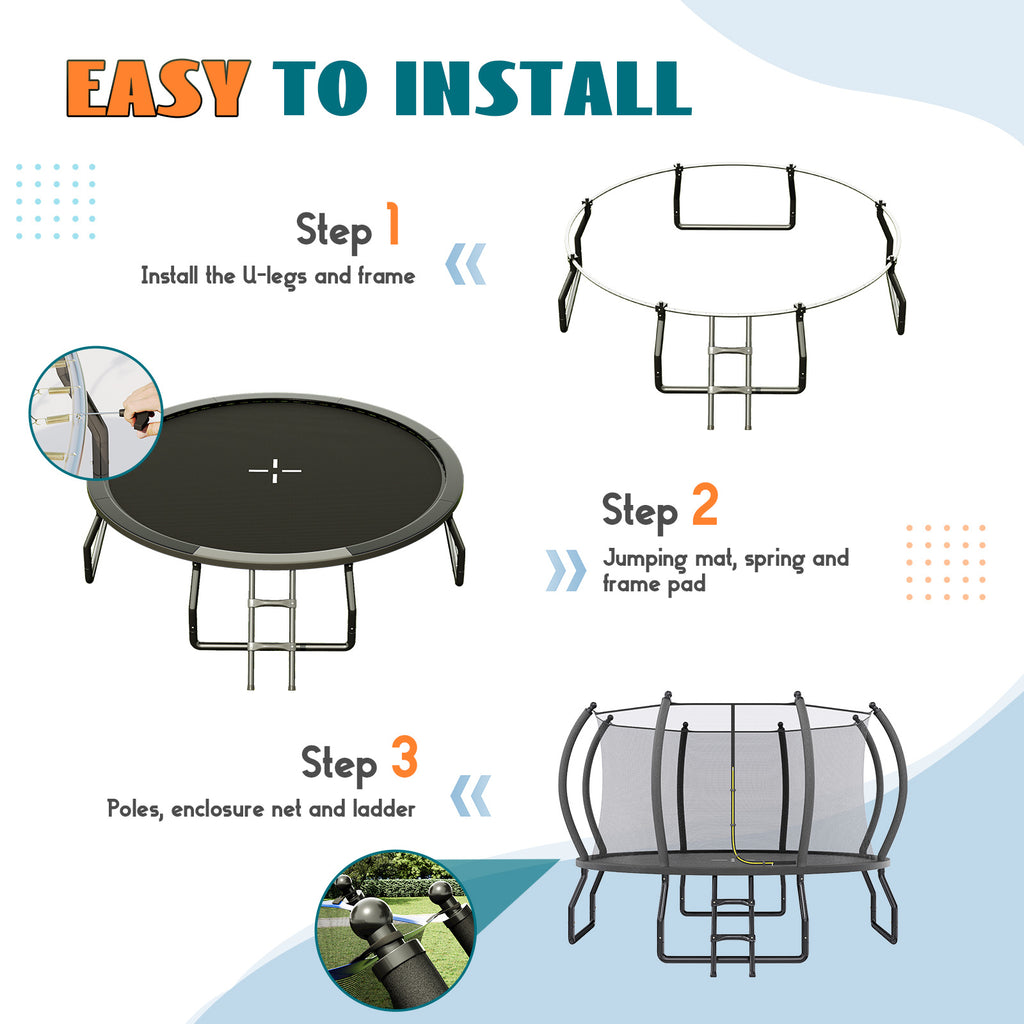 EASY TO INSTALL

Step 1
Install the U-legs and frame

Step 2
Jumping mat, spring and frame pad

Step 3
Poles, enclosure net and ladder