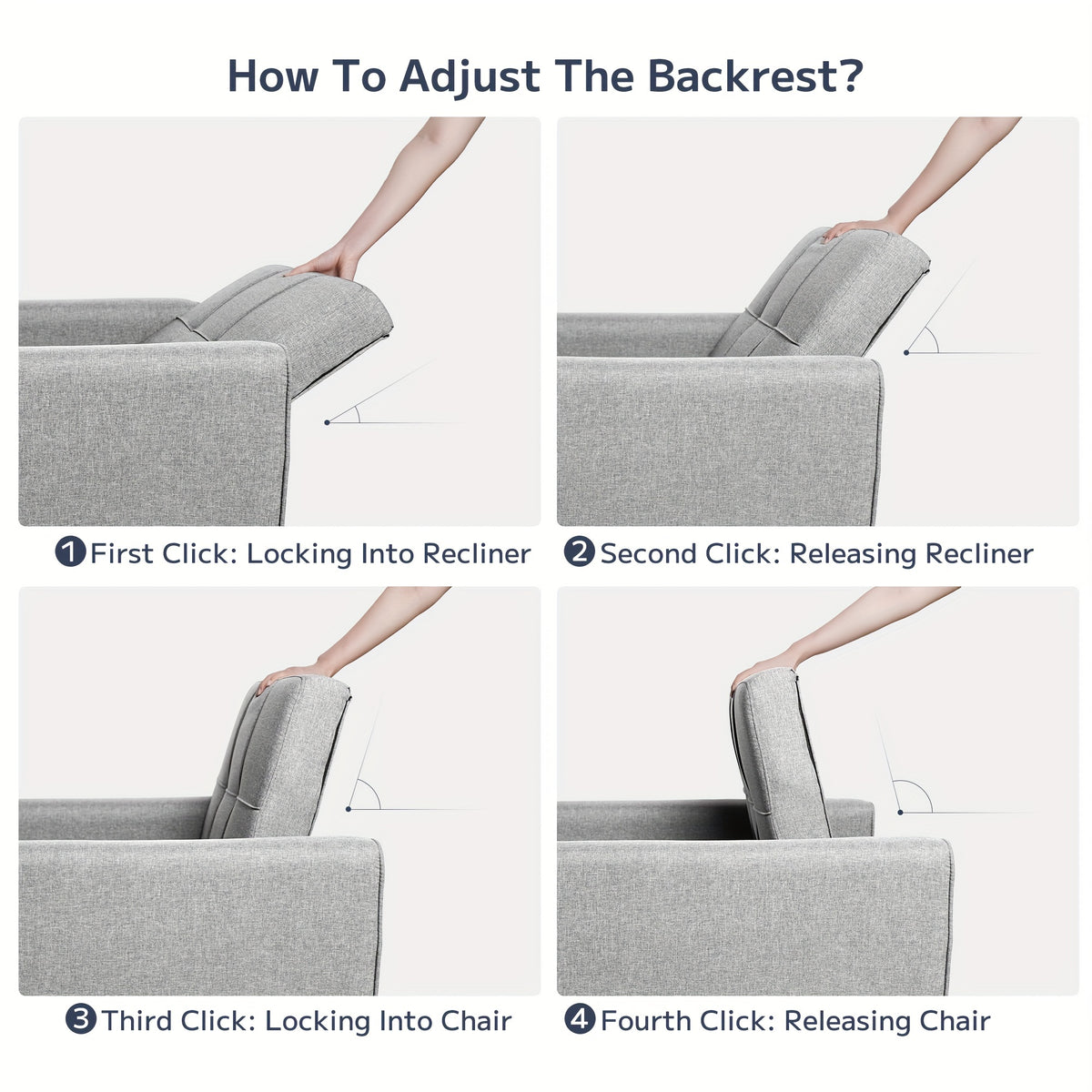 How To Adjust The Backrest?

1 First Click: Locking Into Recliner

2 Second Click: Releasing Recliner

3 Third Click: Locking Into Chair

4 Fourth Click: Releasing Chair