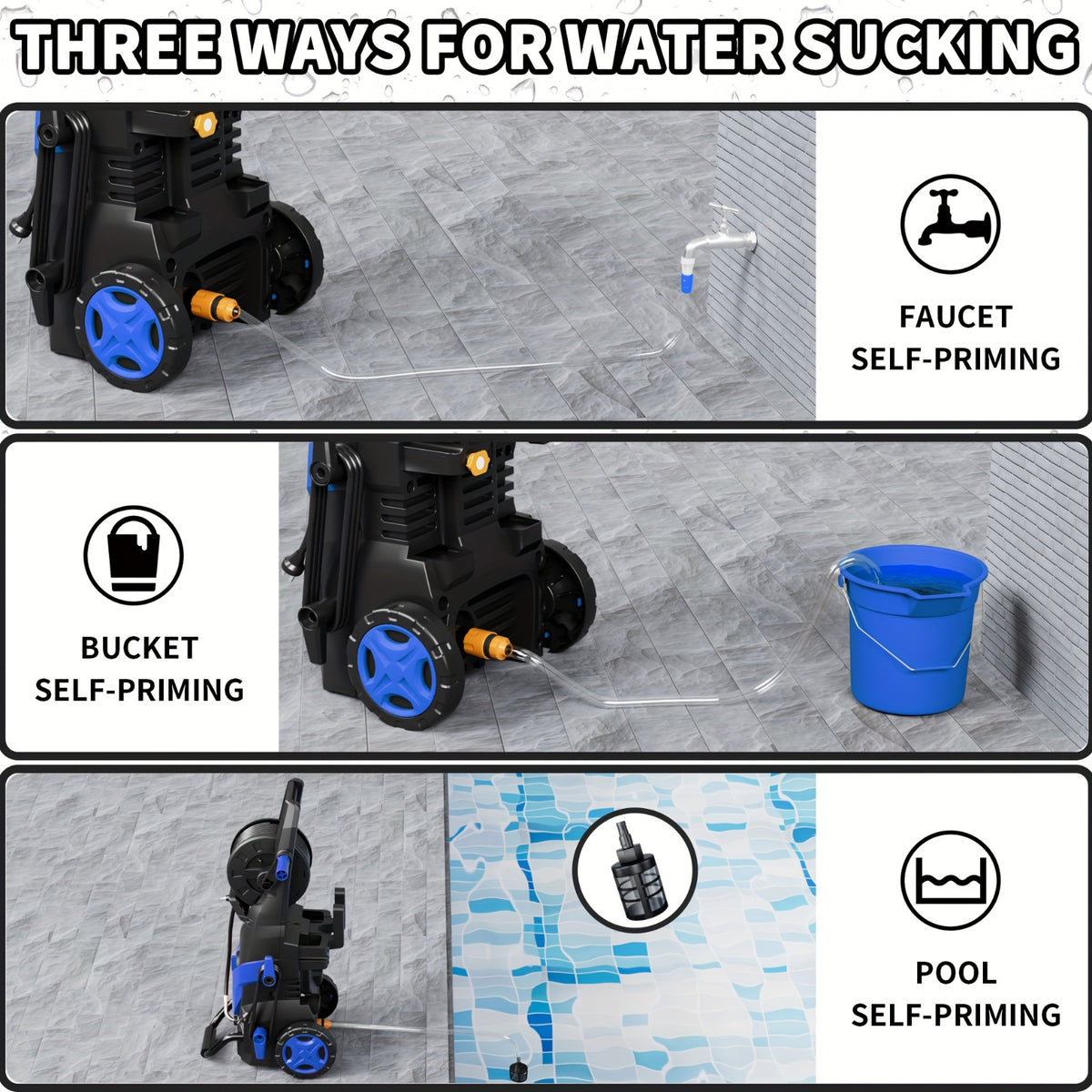 THREE WAYS FOR WATER SUCKING

FAUCET
SELF-PRIMING

BUCKET
SELF-PRIMING

POOL
SELF-PRIMING