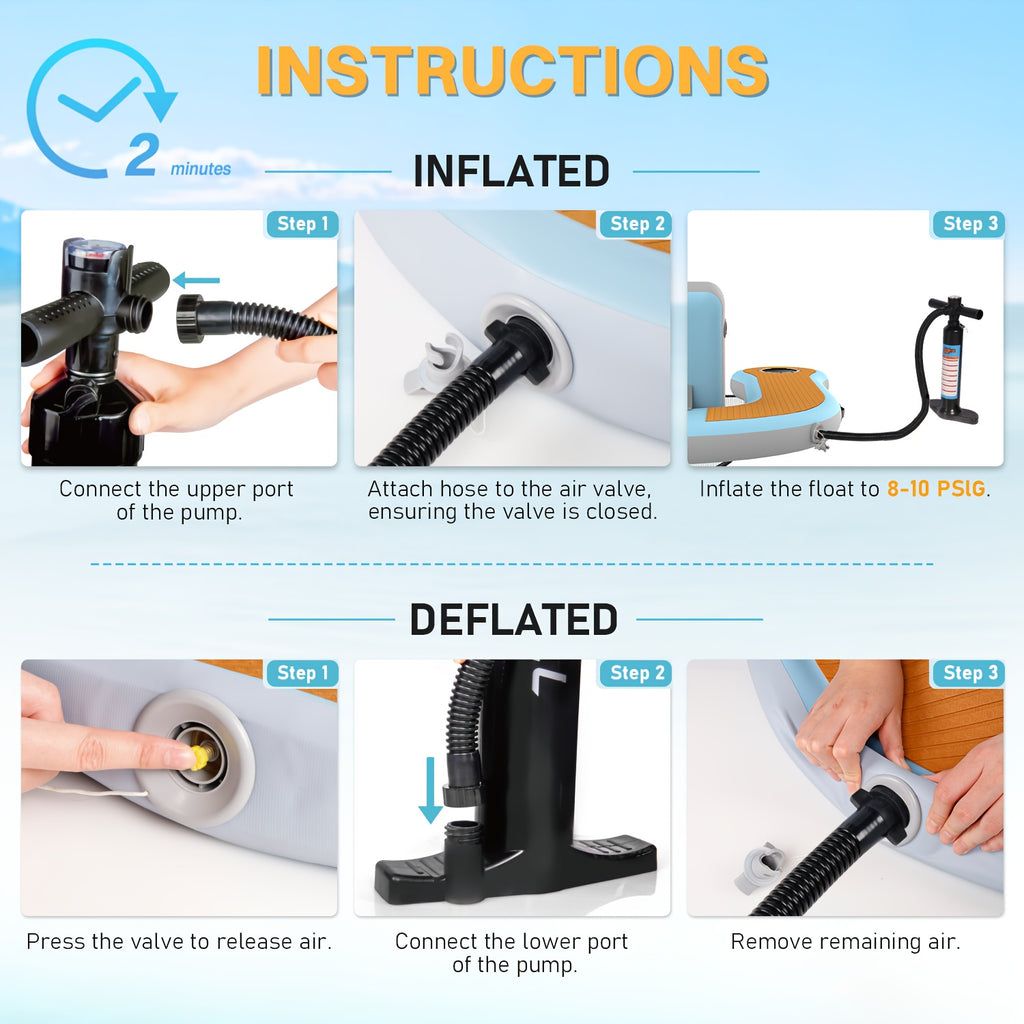 2 minutes

INSTRUCTIONS

INFLATED

Step 1

Connect the upper port of the pump.

Step 2

Attach hose to the air valve, ensuring the valve is closed.

Step 3

Inflate the float to 8-10 PSIG.

DEFLATED

Step 1

Press the valve to release air.

Step 2

Connect the lower port of the pump.

Step 3

Remove remaining air.