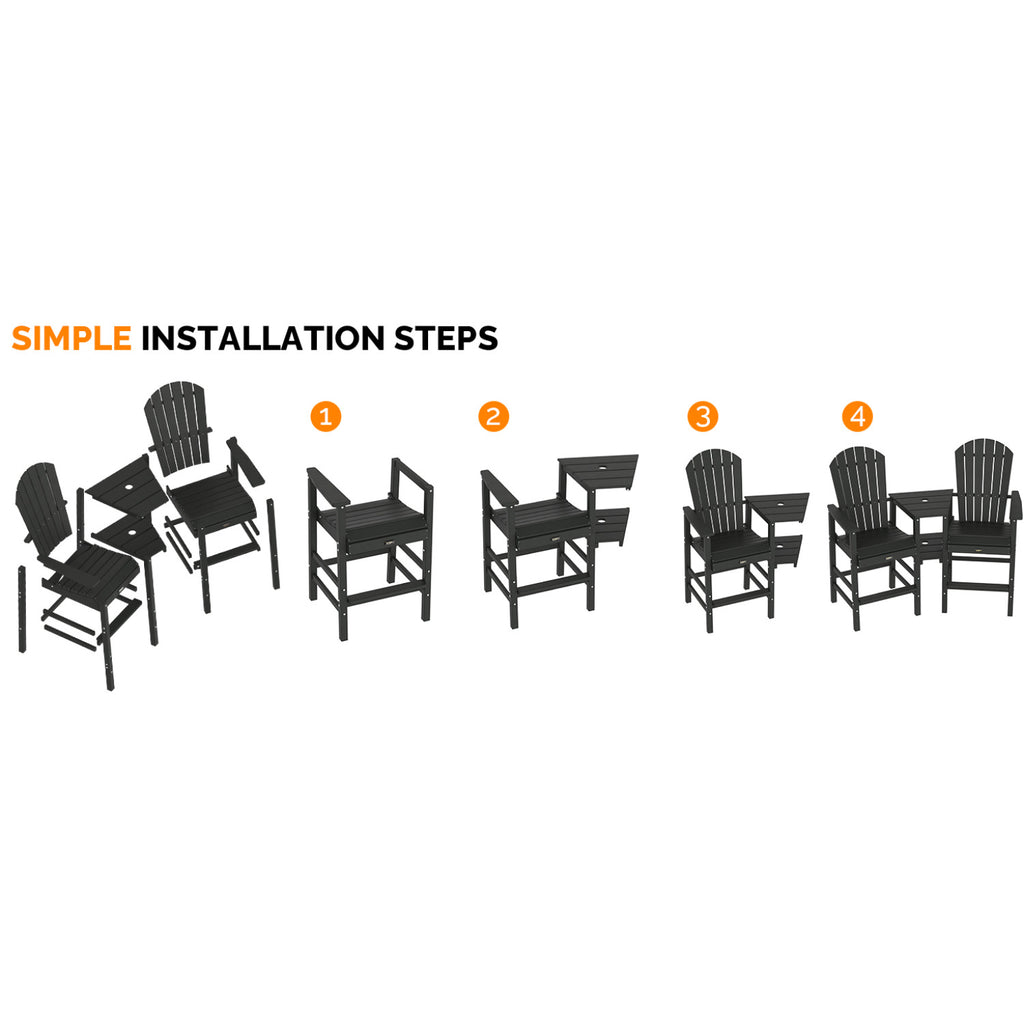 SIMPLE INSTALLATION STEPS

1

2

3

4