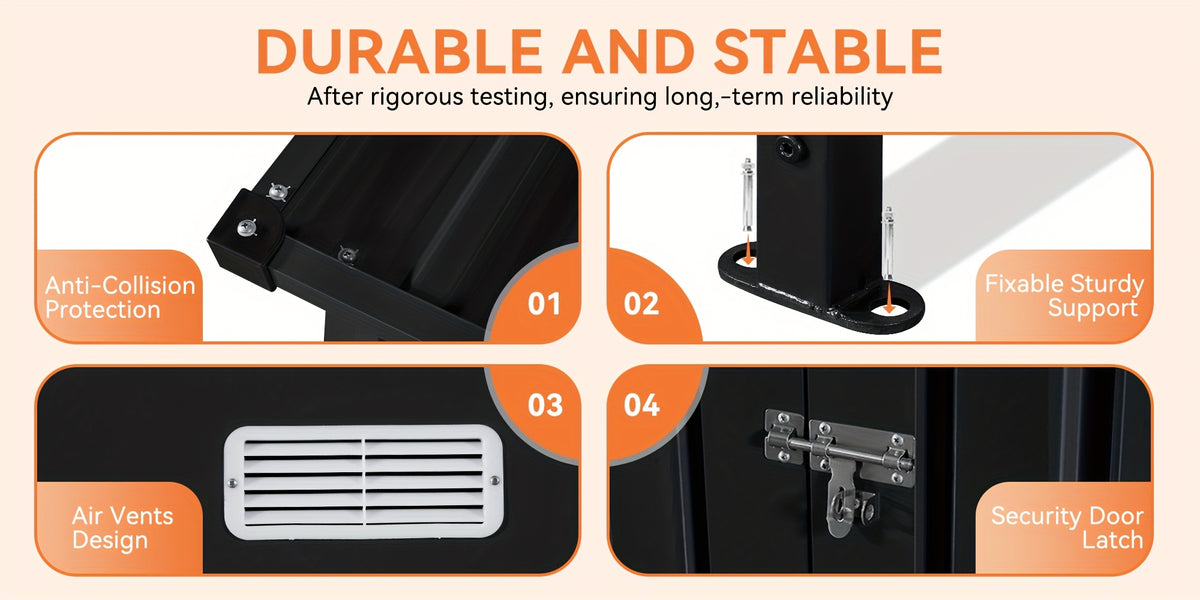 DURABLE AND STABLE

After rigorous testing, ensuring long,-term reliability

Anti-Collision Protection

01

02

Fixable Sturdy Support

03

Air Vents Design

04

Security Door Latch