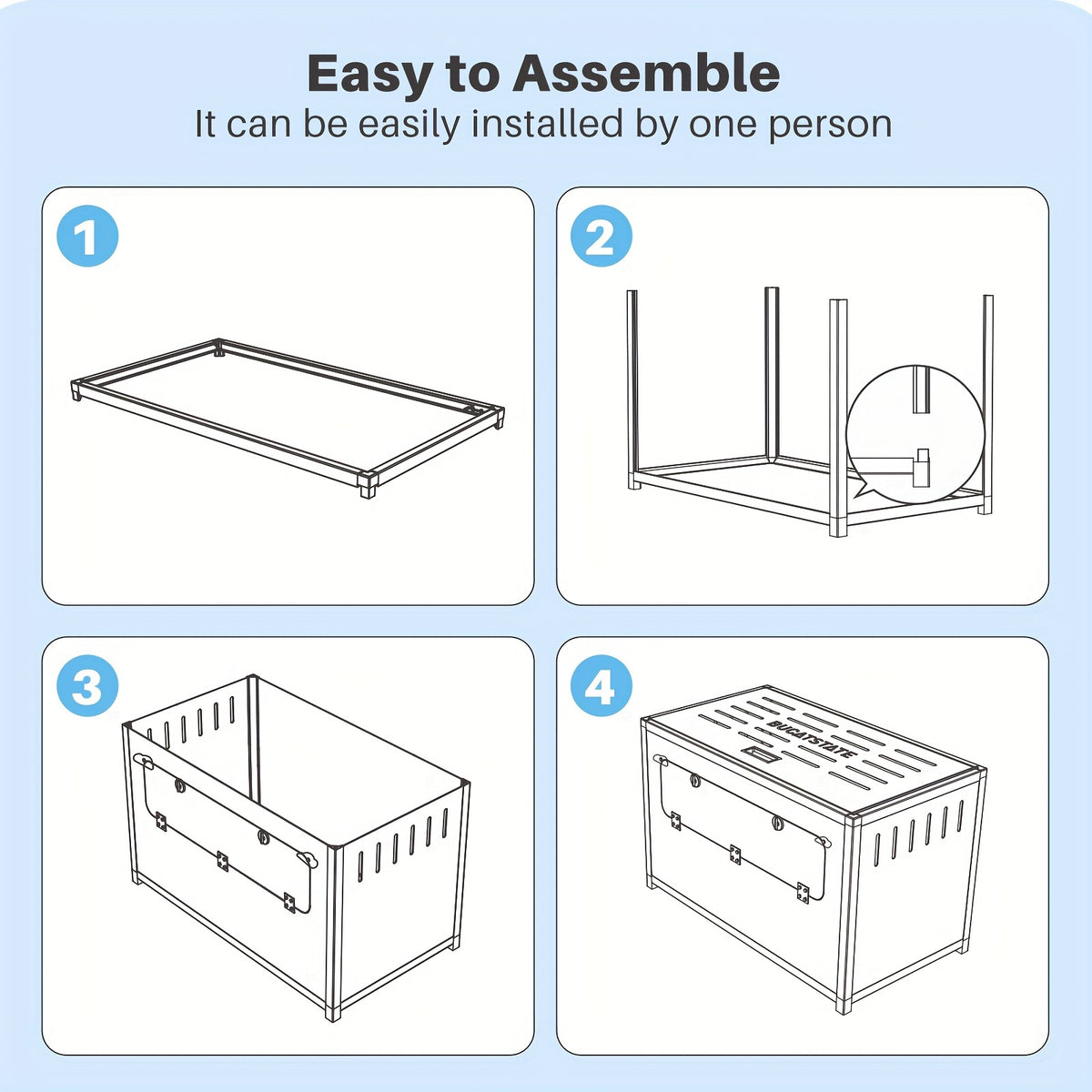 Easy to Assemble
It can be easily installed by one person

1

2

3

4

BUCATSTATE