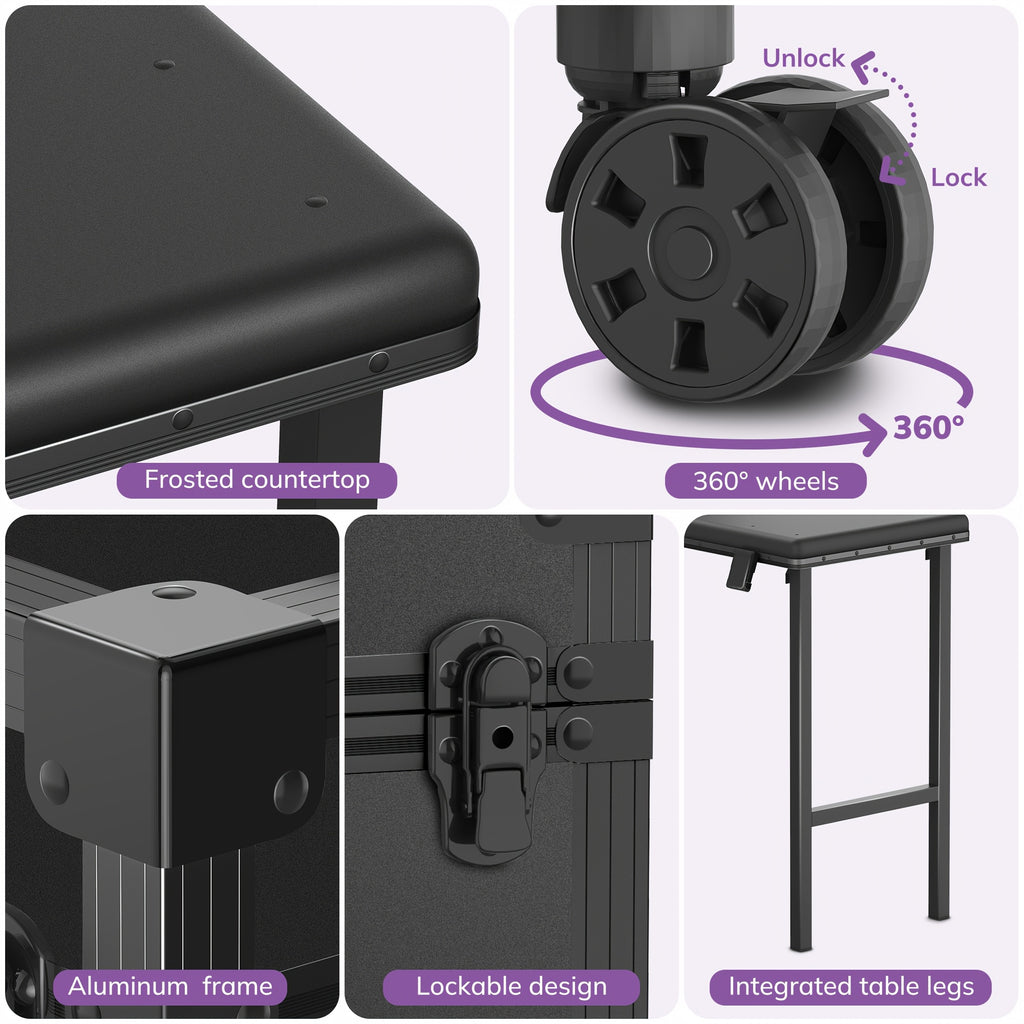 Frosted countertop

Unlock

Lock

360°

360° wheels

Aluminum frame

Lockable design

Integrated table legs