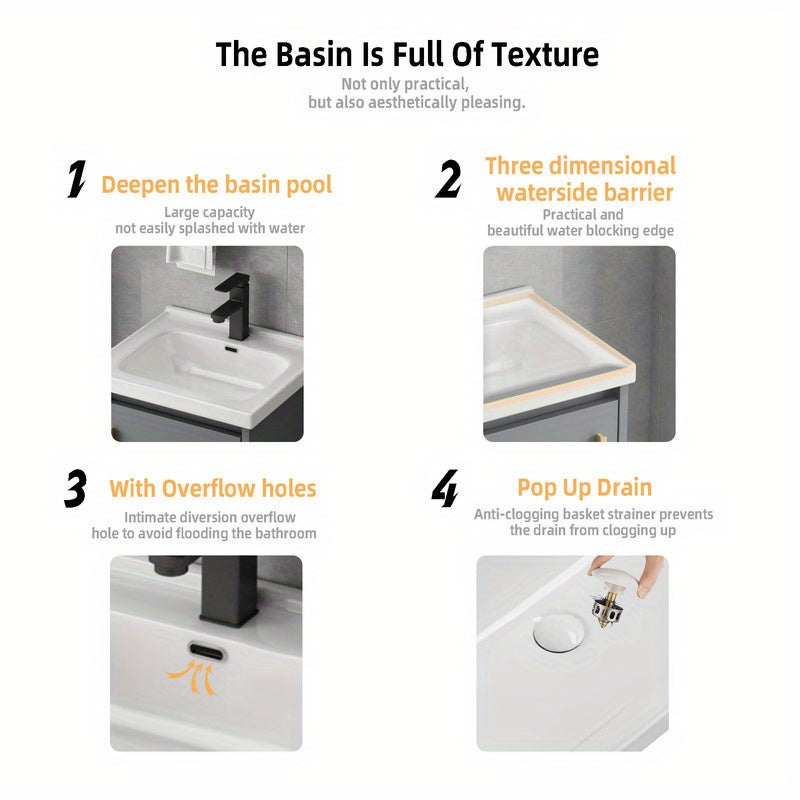 The Basin Is Full Of Texture

Not only practical,
but also aesthetically pleasing.

1 Deepen the basin pool

Large capacity
not easily splashed with water

2 Three dimensional waterside barrier

Practical and
beautiful water blocking edge

3 With Overflow holes

Intimate diversion overflow
hole to avoid flooding the bathroom

4 Pop Up Drain

Anti-clogging basket strainer prevents
the drain from clogging up