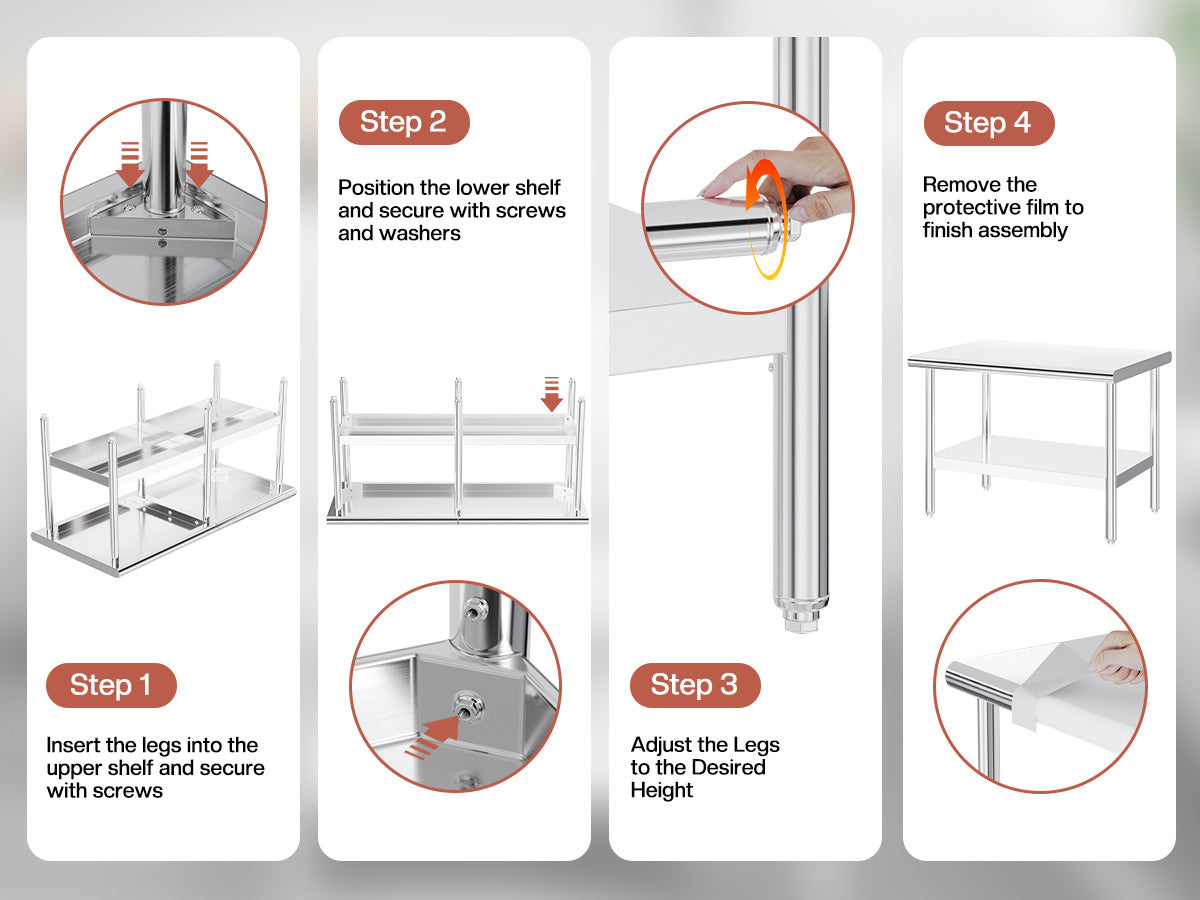 Step 1

Insert the legs into the upper shelf and secure with screws

Step 2

Position the lower shelf and secure with screws and washers

Step 3

Adjust the Legs to the Desired Height

Step 4

Remove the protective film to finish assembly